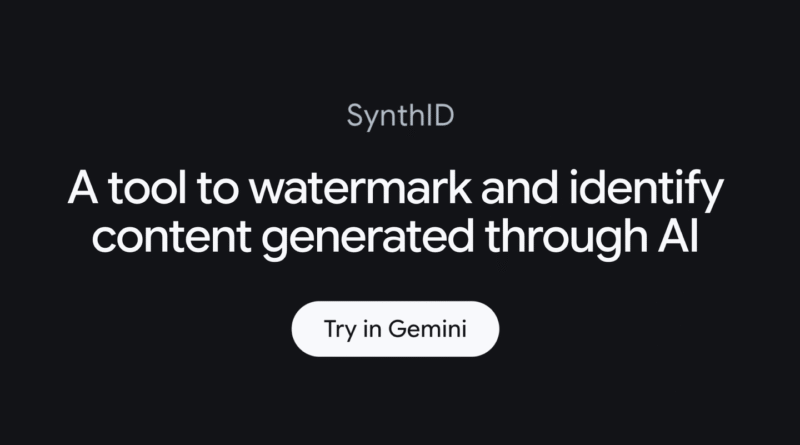 SynthID

A tool to watermark and identify content generated through AI

Try in Gemini